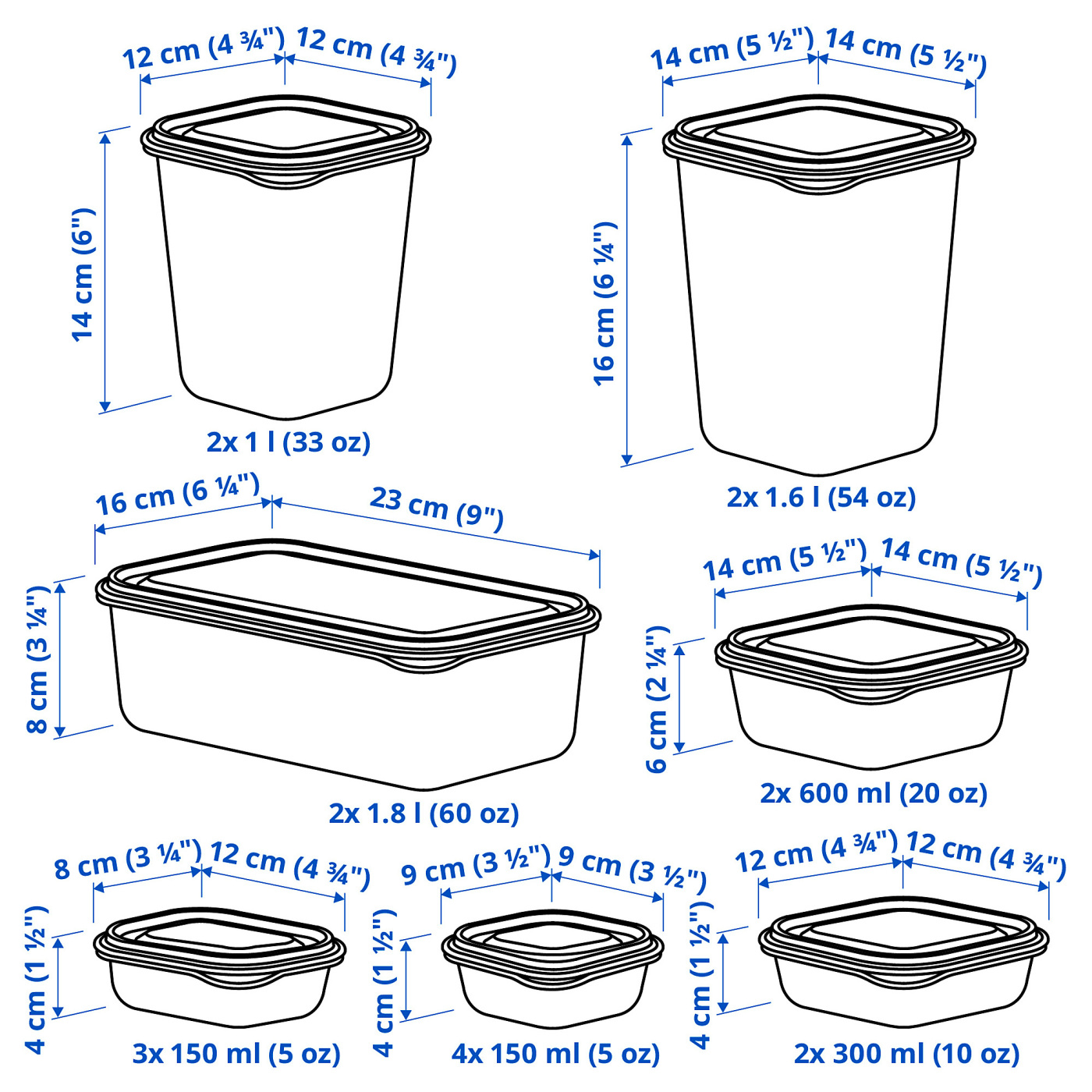 12 cm (4 ¾") 12 cm (4 ¾")
14 cm (6")
2x 1 l (33 oz)

14 cm (5 ½") 14 cm (5 ½")
16 cm (6 ¼")
2x 1.6 l (54 oz)

16 cm (6 ¼") 23 cm (9")
8 cm (3 ¼")
2x 1.8 l (60 oz)

14 cm (5 ½") 14 cm (5 ½")
6 cm (2 ¼")
2x 600 ml (20 oz)

8 cm (3 ¼") 12 cm (4 ¾")
4 cm (1 ½")
3x 150 ml (5 oz)

9 cm (3 ½") 9 cm (3 ½")
4 cm (1 ½")
4x 150 ml (5 oz)

12 cm (4 ¾") 12 cm (4 ¾")
4 cm (1 ½")
2x 300 ml (10 oz)