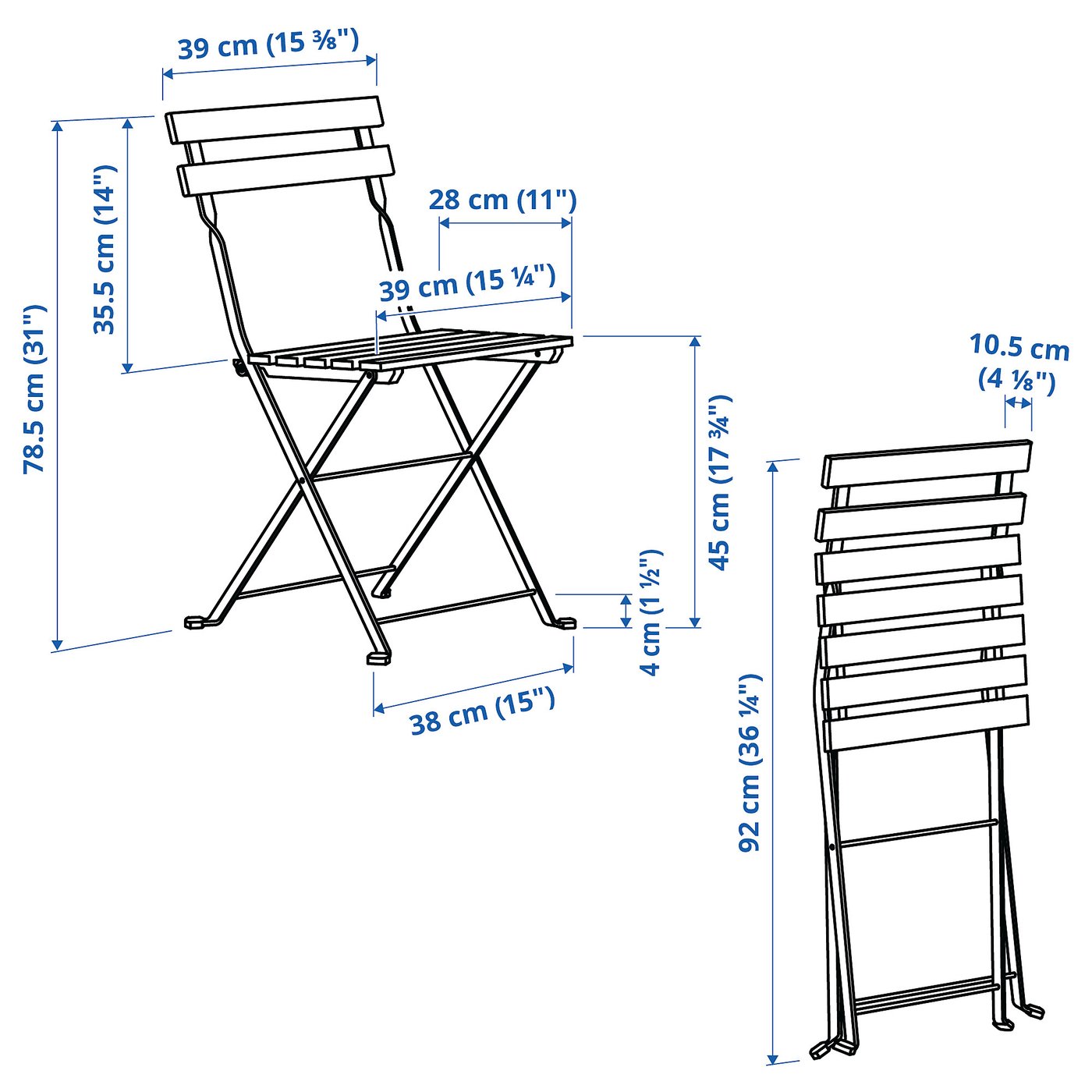 39 cm (15 ⅜")

78.5 cm (31")

35.5 cm (14")

28 cm (11")

39 cm (15 ¼")

45 cm (17 ¾")

4 cm (1 ½")

38 cm (15")

10.5 cm (4 ⅛")

92 cm (36 ¼")