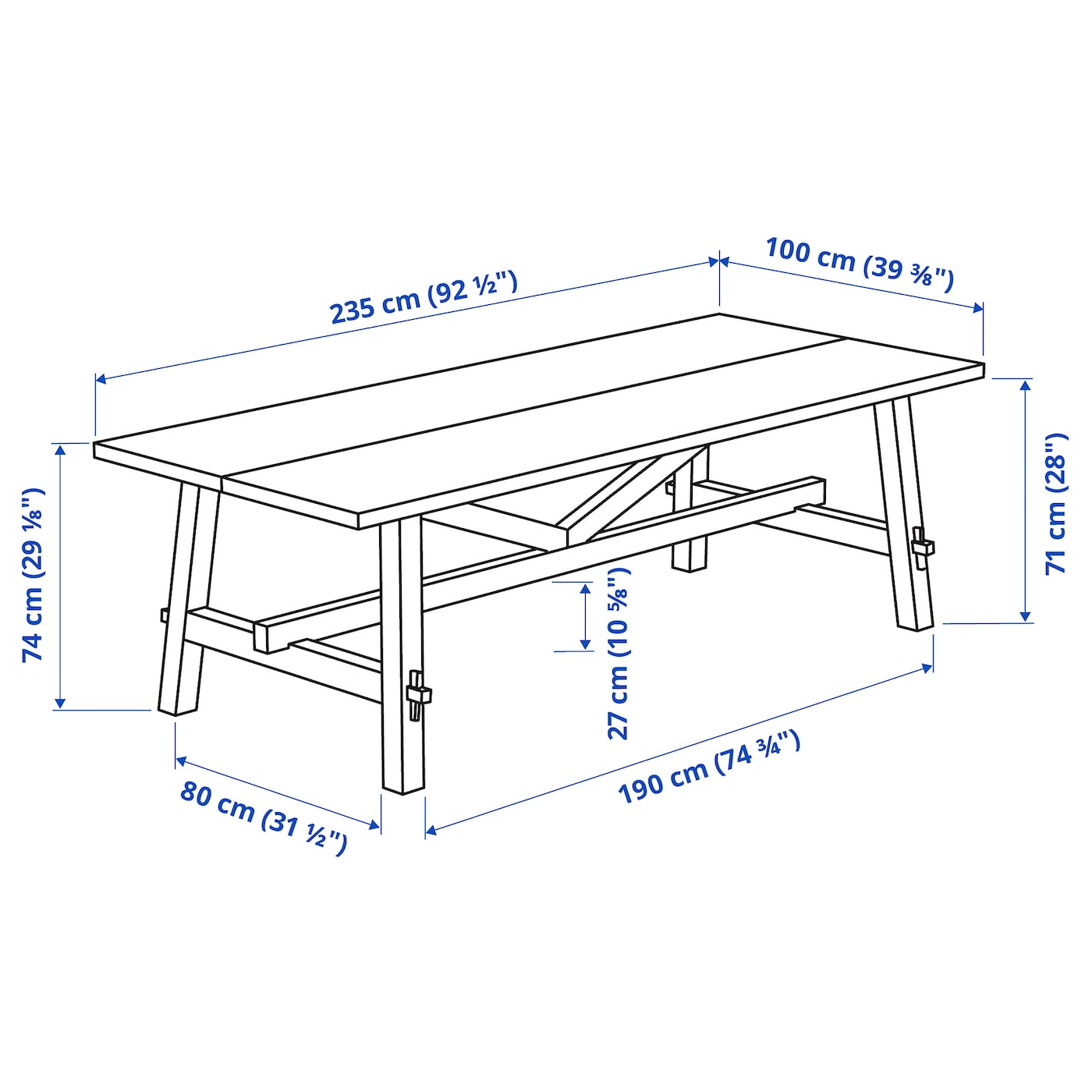 235 cm (92 ½")

100 cm (39 ⅜")

74 cm (29 ⅛")

71 cm (28")

27 cm (10 ⅝")

80 cm (31 ½")

190 cm (74 ¾")