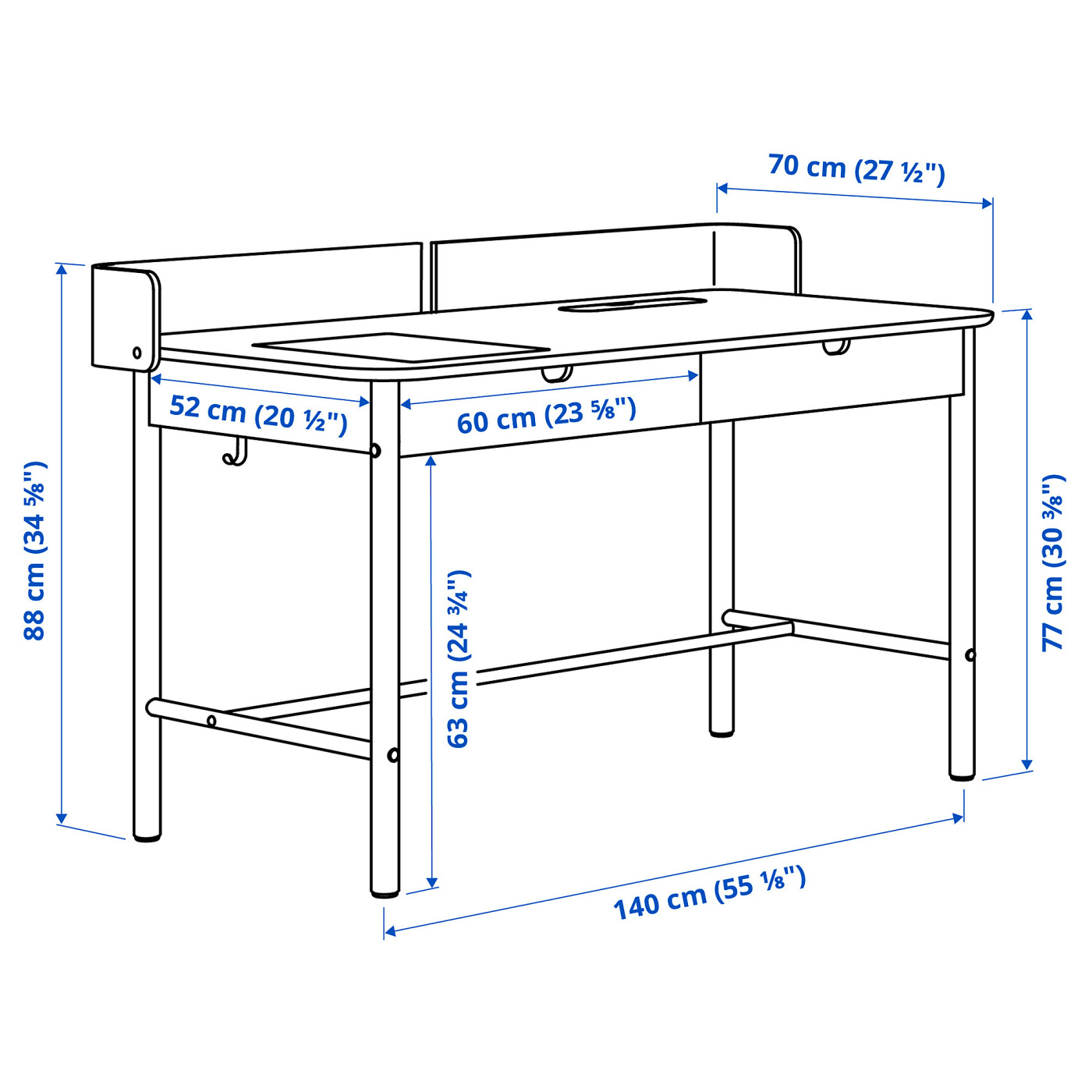 70 cm (27 ½")

88 cm (34 ⅝")

52 cm (20 ½")

60 cm (23 ⅝")

63 cm (24 ¾")

77 cm (30 ⅜")

140 cm (55 ⅛")