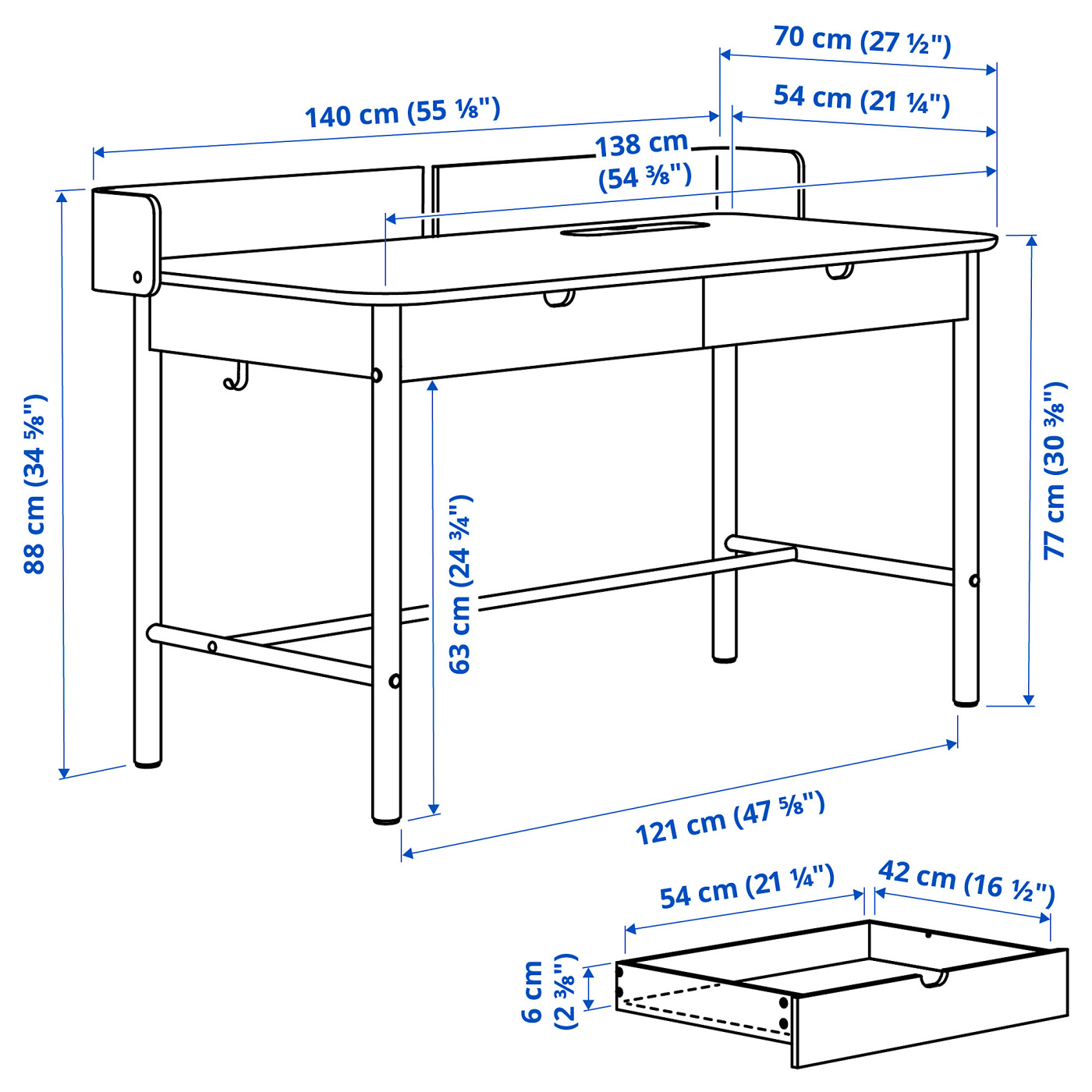 70 cm (27 ½")
54 cm (21 ¼")
140 cm (55 ⅛")
138 cm
(54 ⅜")
88 cm (34 ⅝")
63 cm (24 ¾")
77 cm (30 ⅜")
121 cm (47 ⅝")
54 cm (21 ¼")
42 cm (16 ½")
6 cm
(2 ⅜")