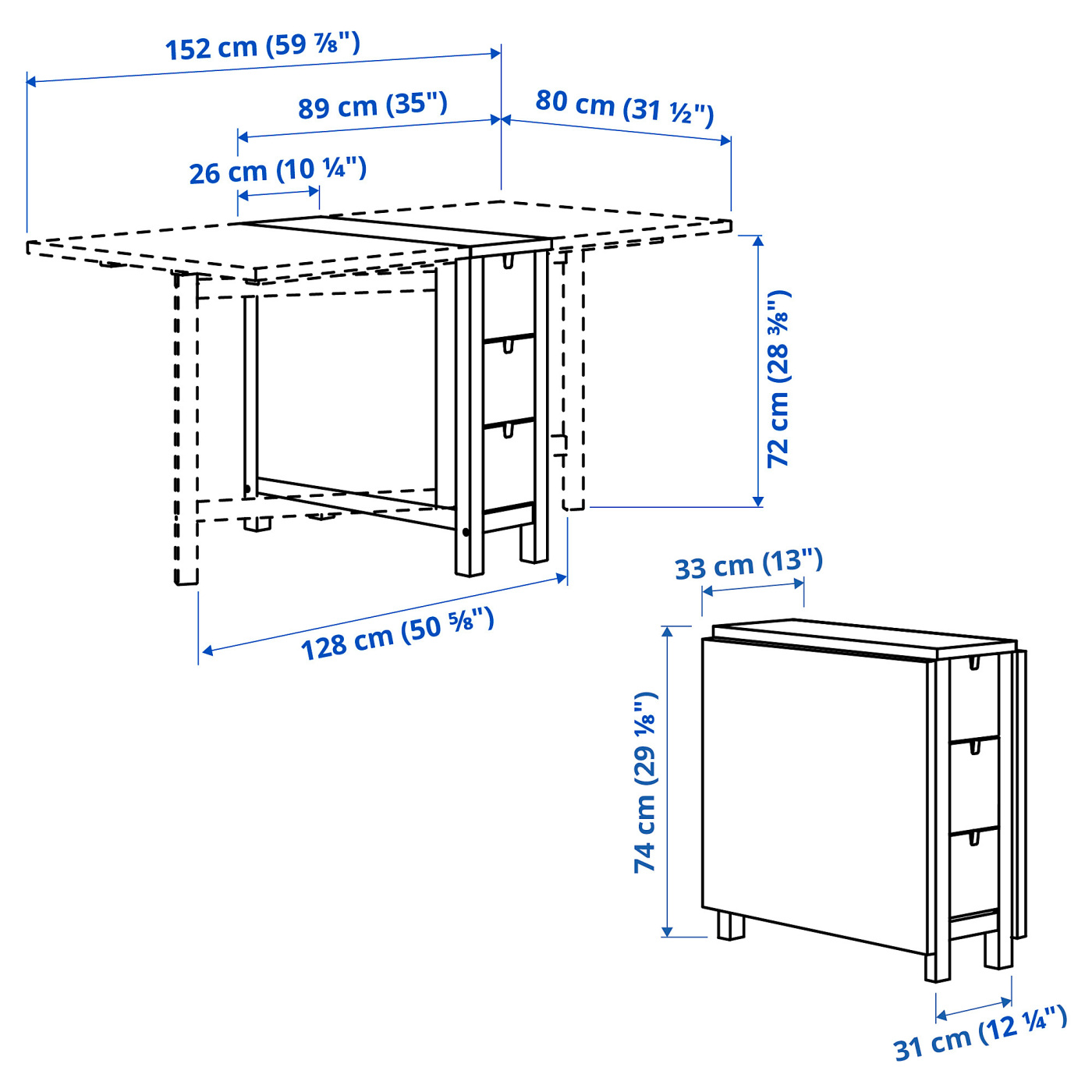 152 cm (59 ⅞")

89 cm (35")

80 cm (31 ½")

26 cm (10 ¼")

72 cm (28 ⅜")

128 cm (50 ⅝")

33 cm (13")

74 cm (29 ⅛")

31 cm (12 ¼")