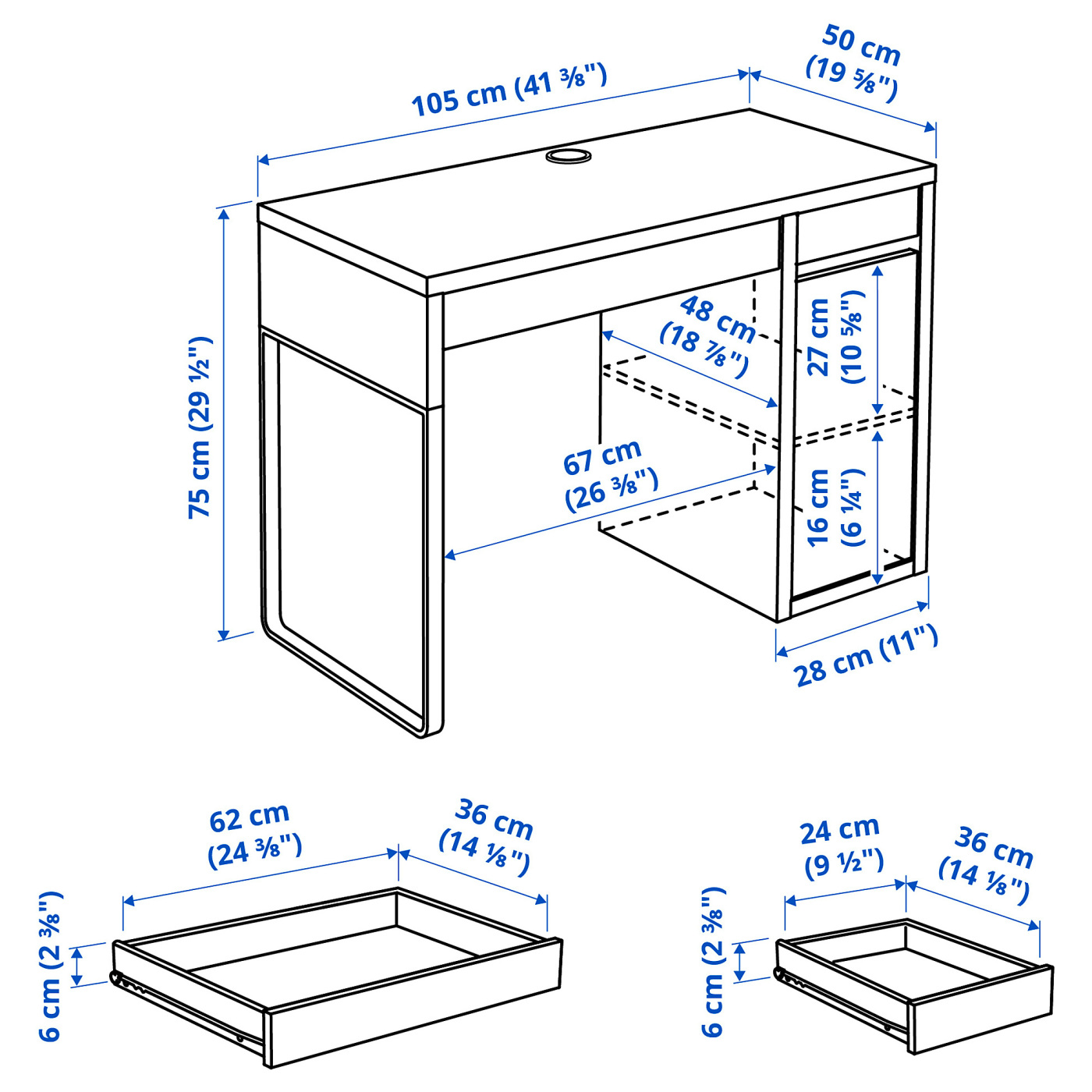 105 cm (41 ⅜")

50 cm (19 ⅝")

75 cm (29 ½")

48 cm (18 ⅞")

27 cm (10 ⅝")

67 cm (26 ⅜")

16 cm (6 ¼")

28 cm (11")

62 cm (24 ⅜")

36 cm (14 ⅛")

6 cm (2 ⅜")

24 cm (9 ½")

36 cm (14 ⅛")

6 cm (2 ⅜")