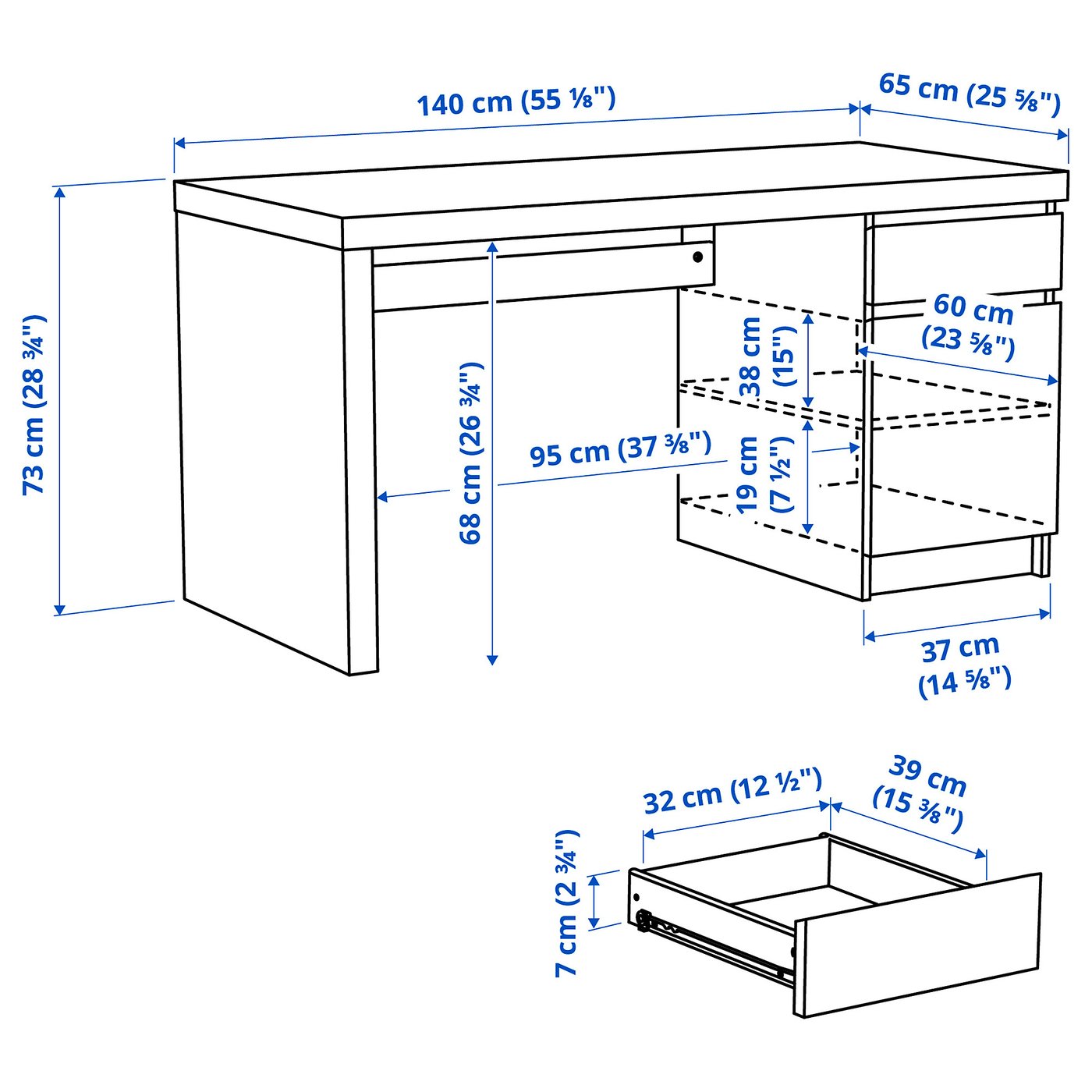 140 cm (55 ⅛")

65 cm (25 ⅝")

73 cm (28 ¾")

68 cm (26 ¾")

95 cm (37 ⅜")

38 cm (15")

19 cm (7 ½")

60 cm (23 ⅝")

37 cm (14 ⅝")

32 cm (12 ½")

39 cm (15 ⅜")

7 cm (2 ¾")