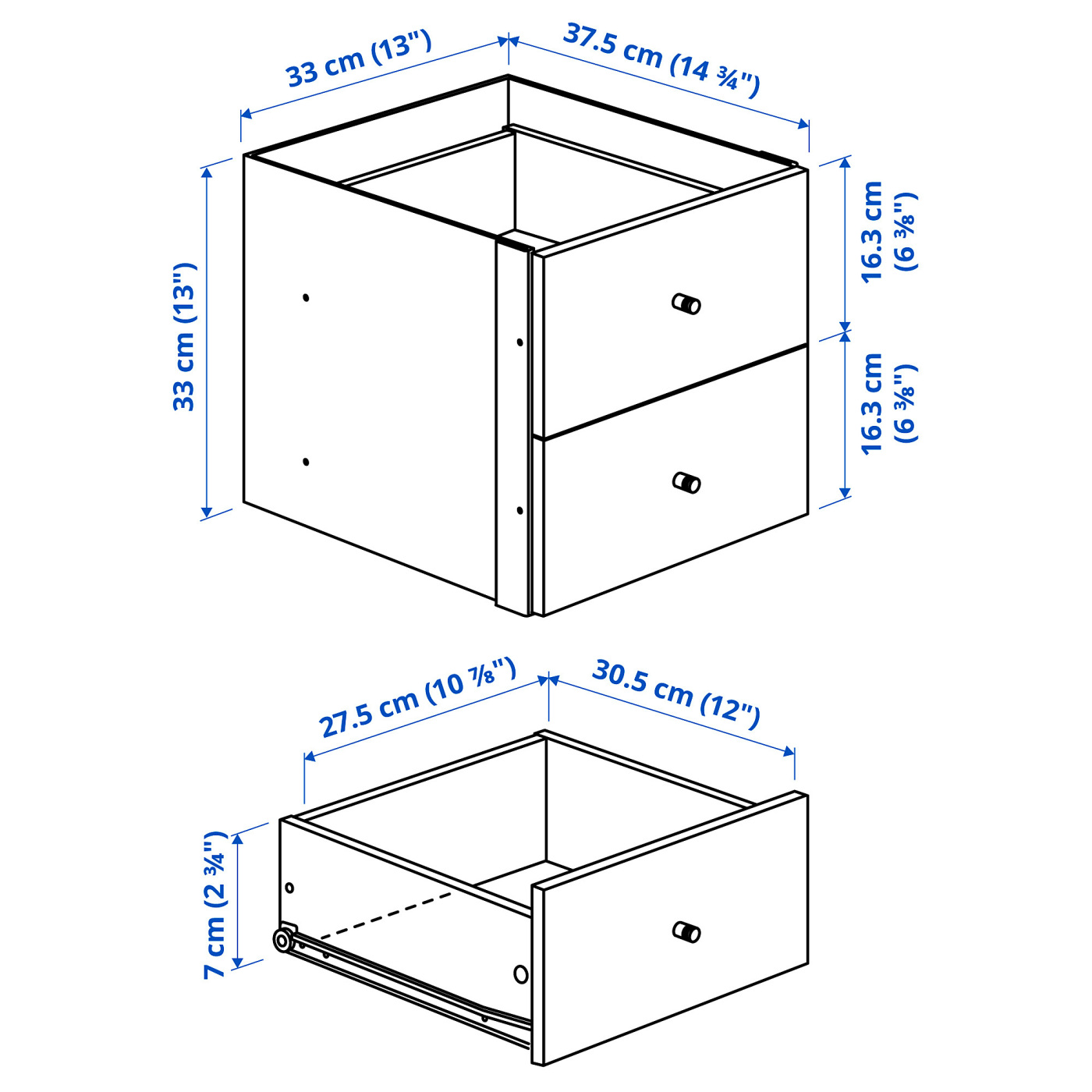 33 cm (13")

37.5 cm (14 ¾")

33 cm (13")

16.3 cm (6 ⅜")

16.3 cm (6 ⅜")

27.5 cm (10 ⅞")

30.5 cm (12")

7 cm (2 ¾")