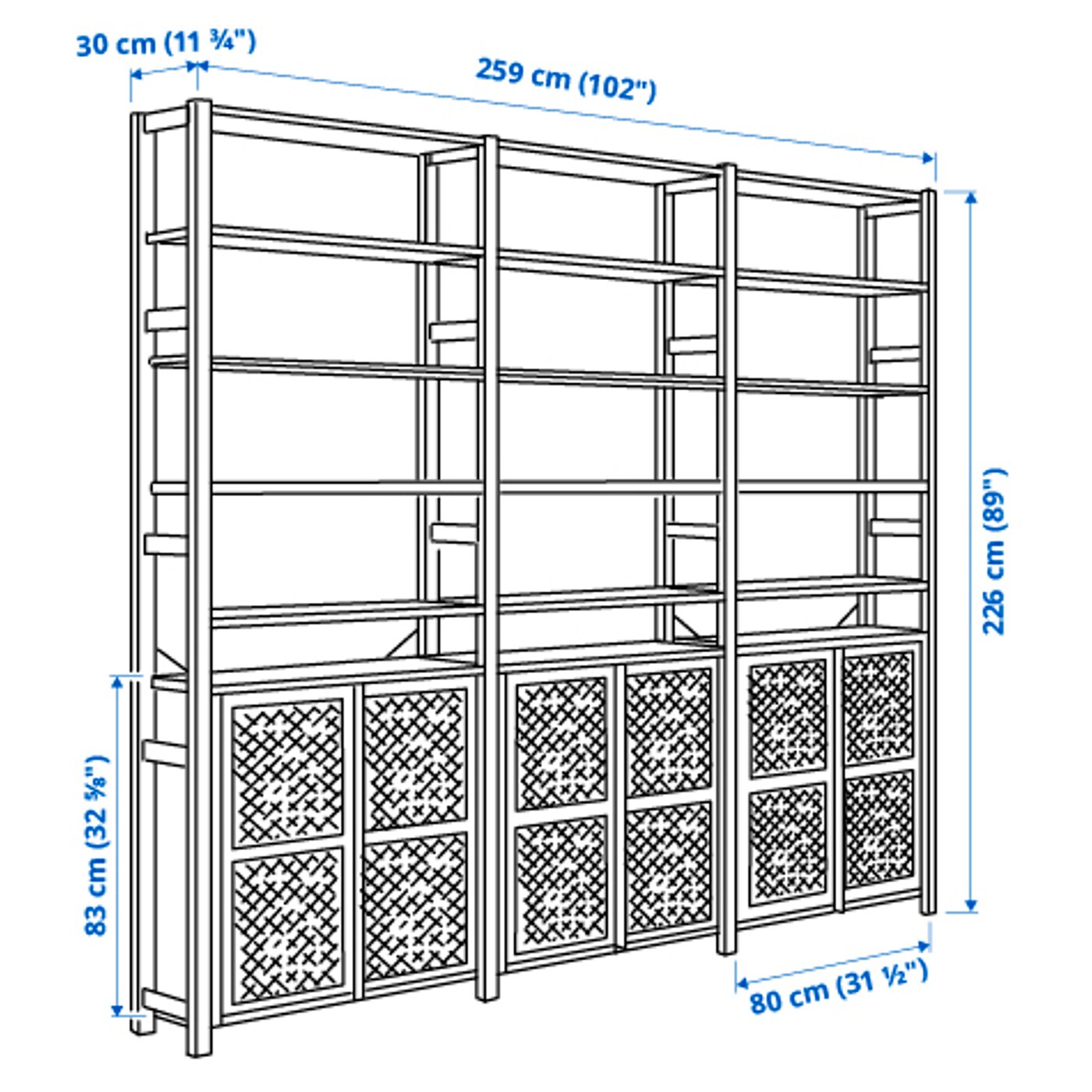 30 cm (11 ¾")

259 cm (102")

226 cm (89")

83 cm (32 ⅝")

80 cm (31 ½")