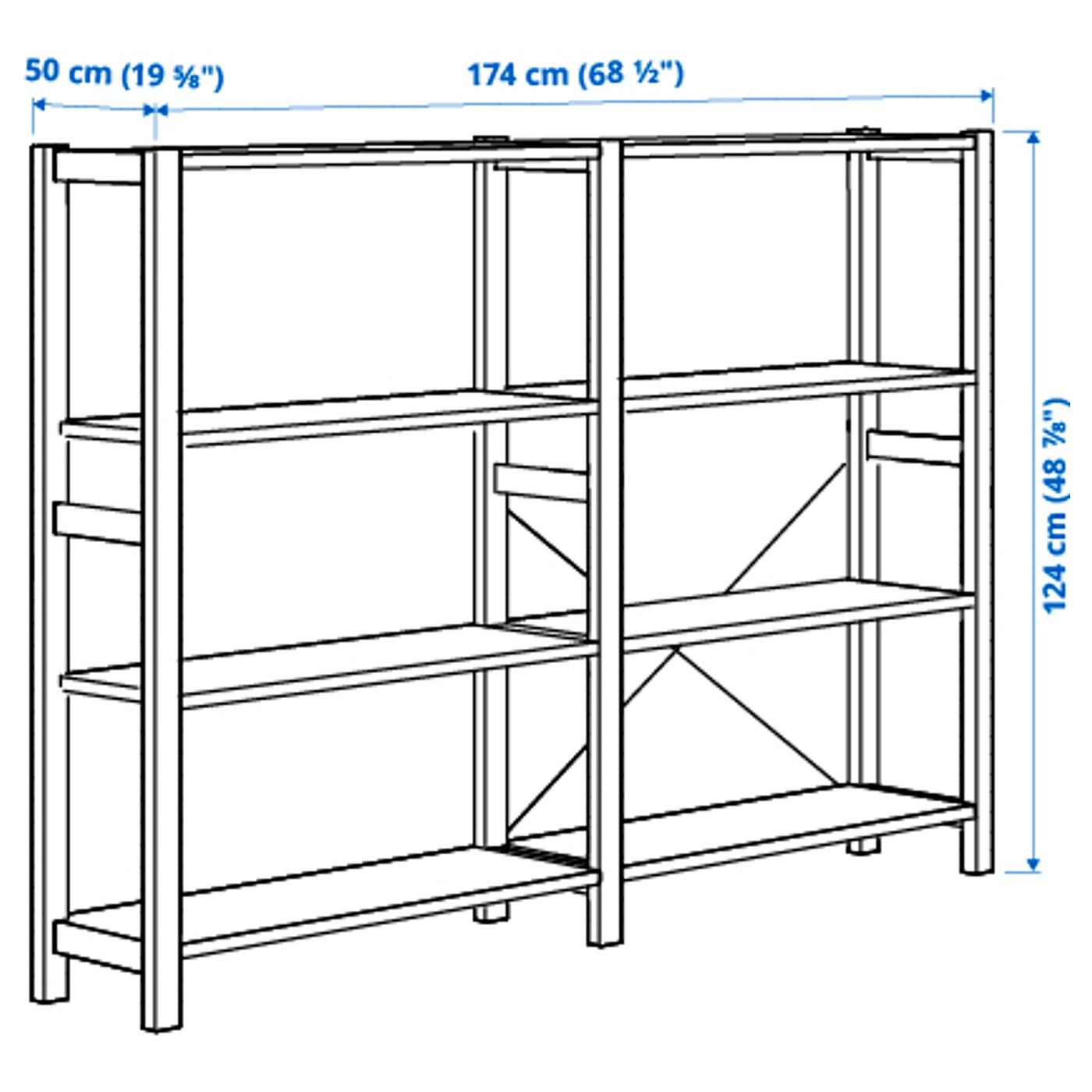 50 cm (19 ⅝")

174 cm (68 ½")

124 cm (48 ⅞")