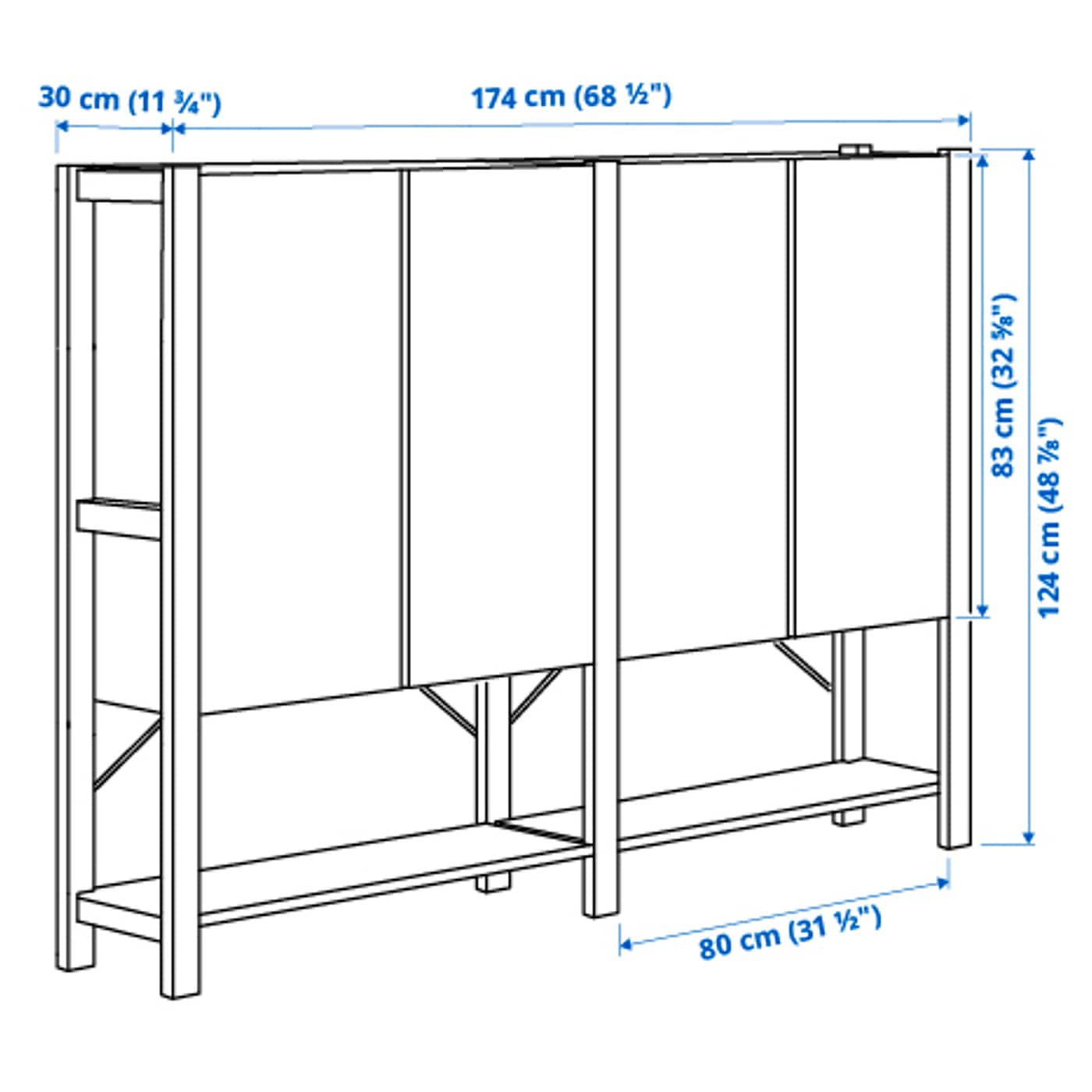 30 cm (11 ¾")

174 cm (68 ½")

83 cm (32 ⅝")

124 cm (48 ⅞")

80 cm (31 ½")