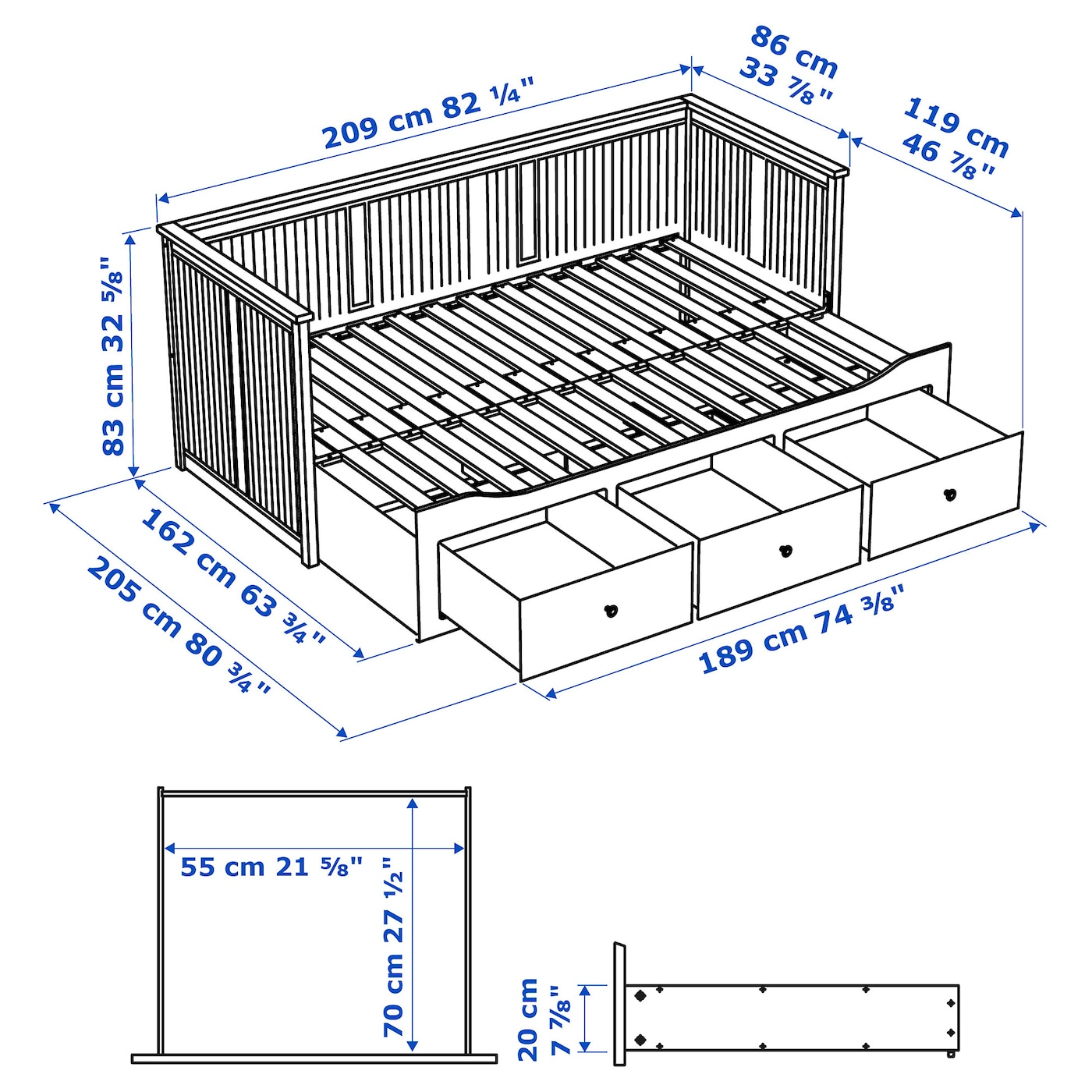 209 cm 82 ¼"

86 cm
33 ⅞"

119 cm
46 ⅞"

83 cm 32 ⅝"

162 cm 63 ¾"

205 cm 80 ¾"

189 cm 74 ⅜"

55 cm 21 ⅝"

70 cm 27 ½"

20 cm
7 ⅞"