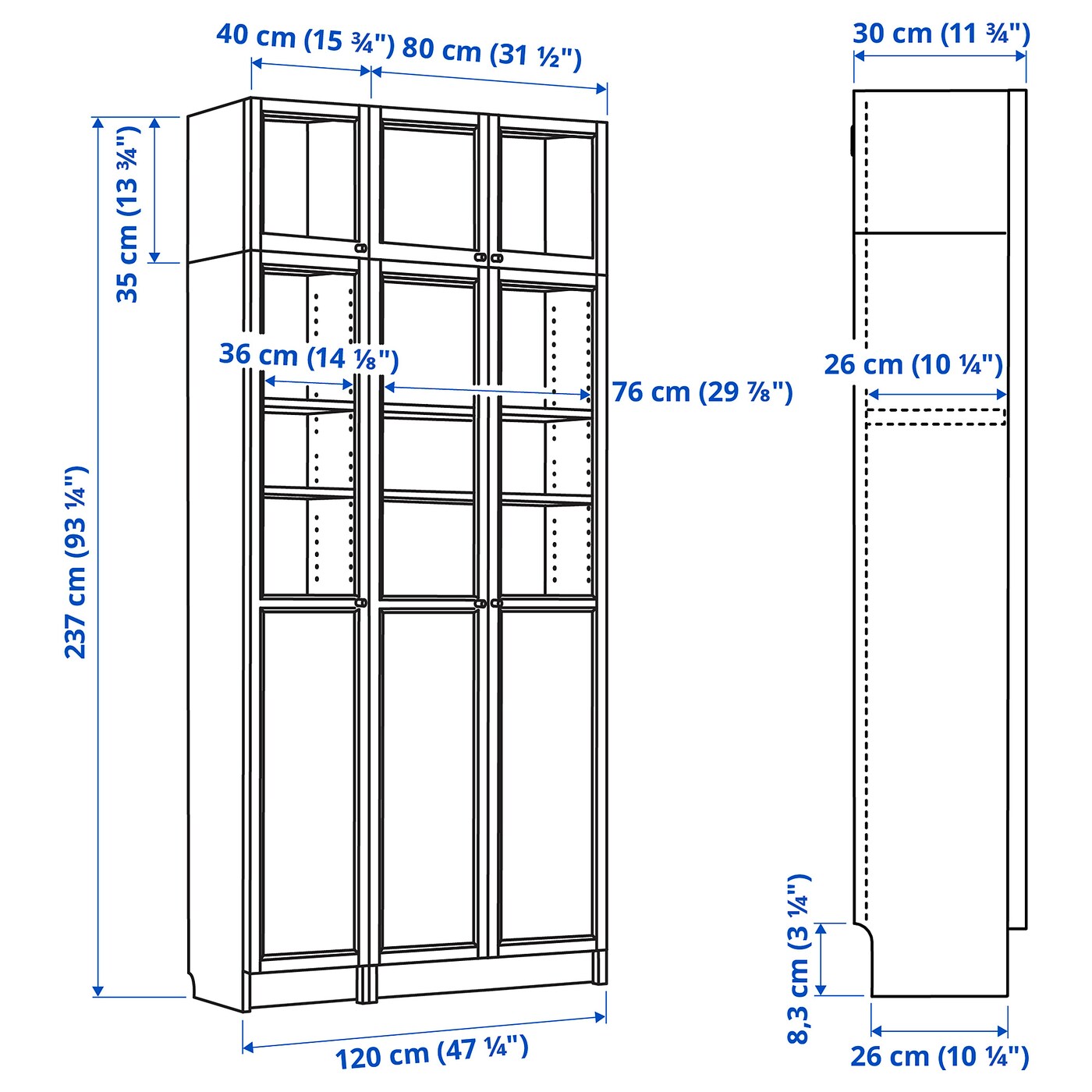 40 cm (15 ¾") 80 cm (31 ½")

30 cm (11 ¾")

35 cm (13 ¾")

36 cm (14 ⅛")

76 cm (29 ⅞")

26 cm (10 ¼")

237 cm (93 ¼")

8,3 cm (3 ¼")

120 cm (47 ¼")

26 cm (10 ¼")