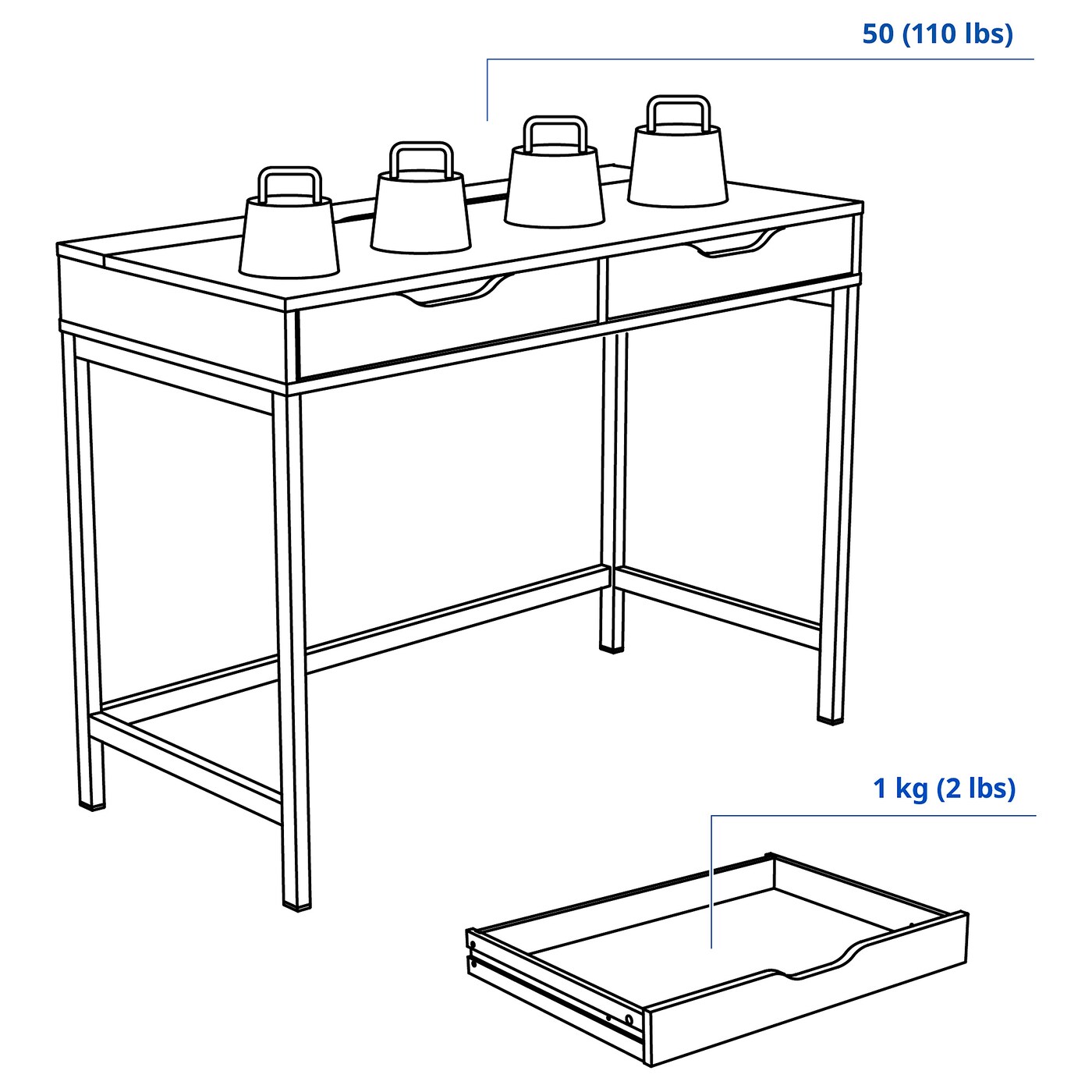 50 (110 lbs)

1 kg (2 lbs)